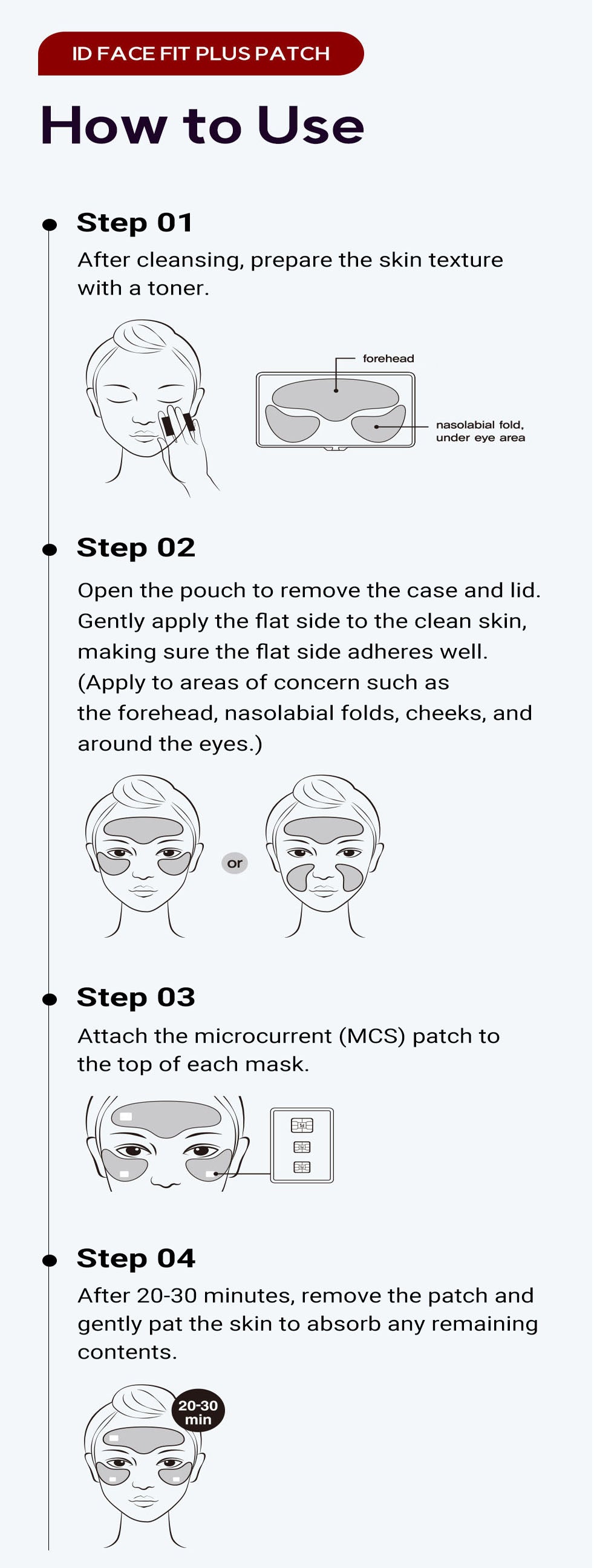 ID FACE FIT PLUS PATCH

How to Use

Step 01

After cleansing, prepare the skin texture with a toner.

forehead

nasolabial fold, under eye area

Step 02

Open the pouch to remove the case and lid. Gently apply the flat side to the clean skin, making sure the flat side adheres well. (Apply to areas of concern such as the forehead, nasolabial folds, cheeks, and around the eyes.)

or

Step 03

Attach the microcurrent (MCS) patch to the top of each mask.

Step 04

After 20-30 minutes, remove the patch and gently pat the skin to absorb any remaining contents.

20-30 min