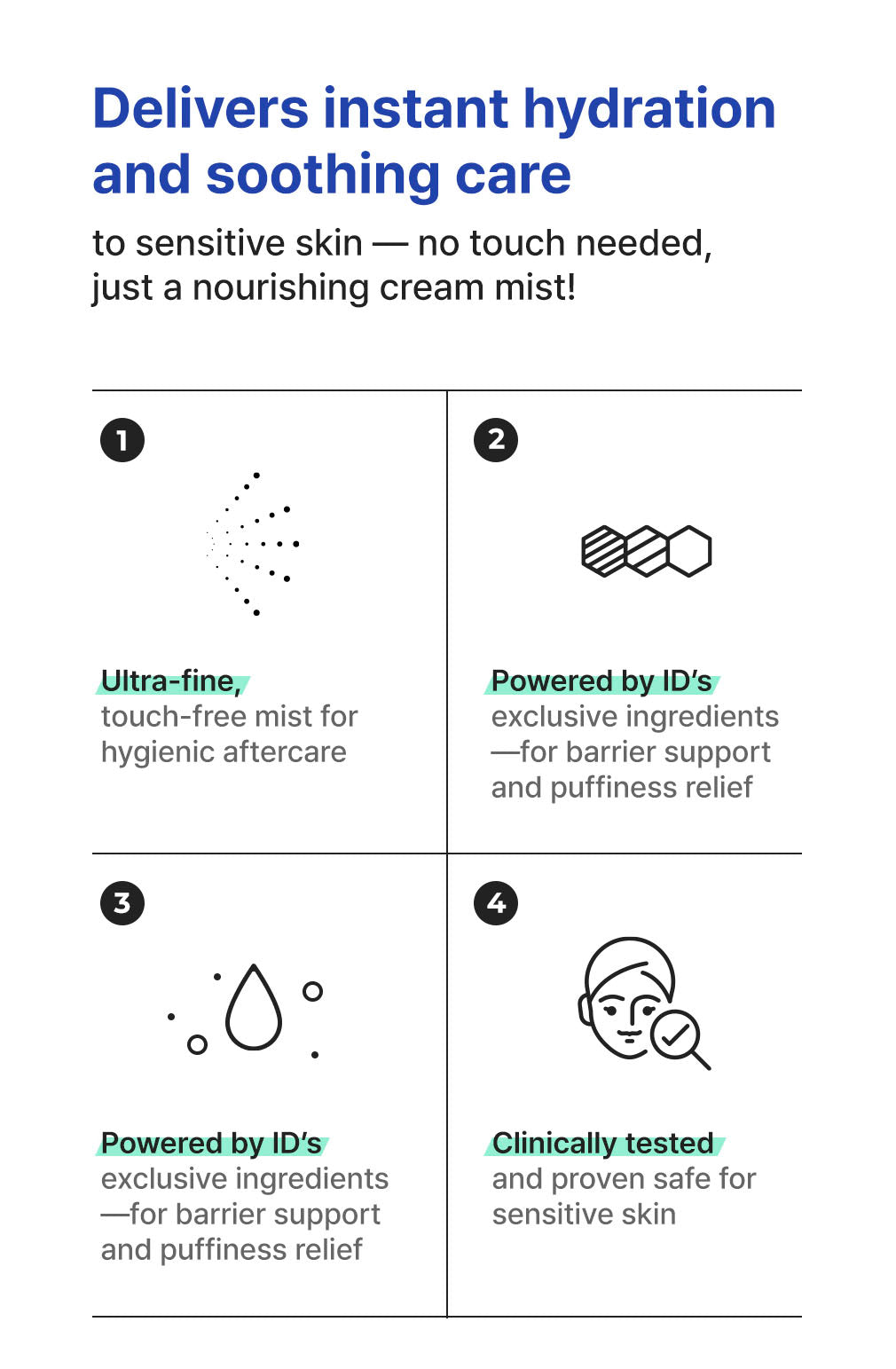 Delivers instant hydration and soothing care

to sensitive skin — no touch needed, just a nourishing cream mist!

1

Ultra-fine, touch-free mist for hygienic aftercare

2

Powered by ID's exclusive ingredients —for barrier support and puffiness relief

3

Powered by ID's exclusive ingredients —for barrier support and puffiness relief

4

Clinically tested and proven safe for sensitive skin